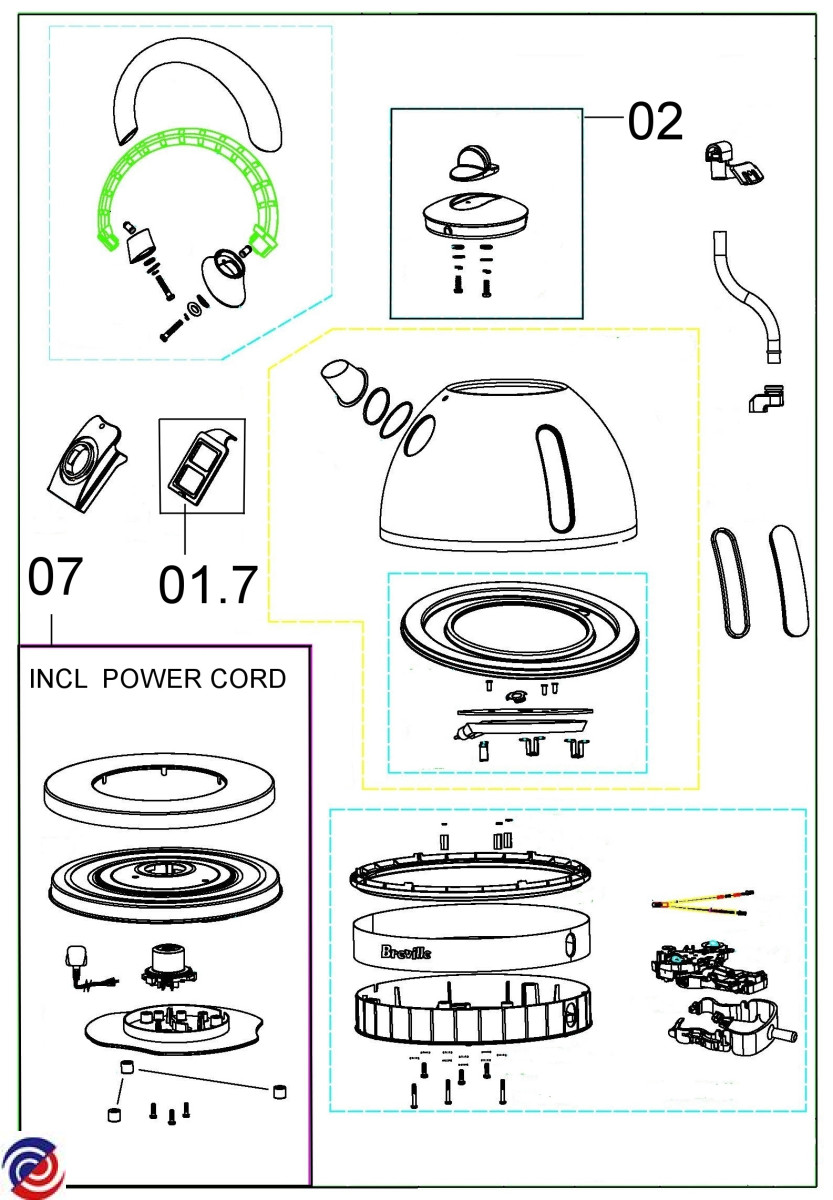 02

07

01.7

INCL POWER CORD

Breville